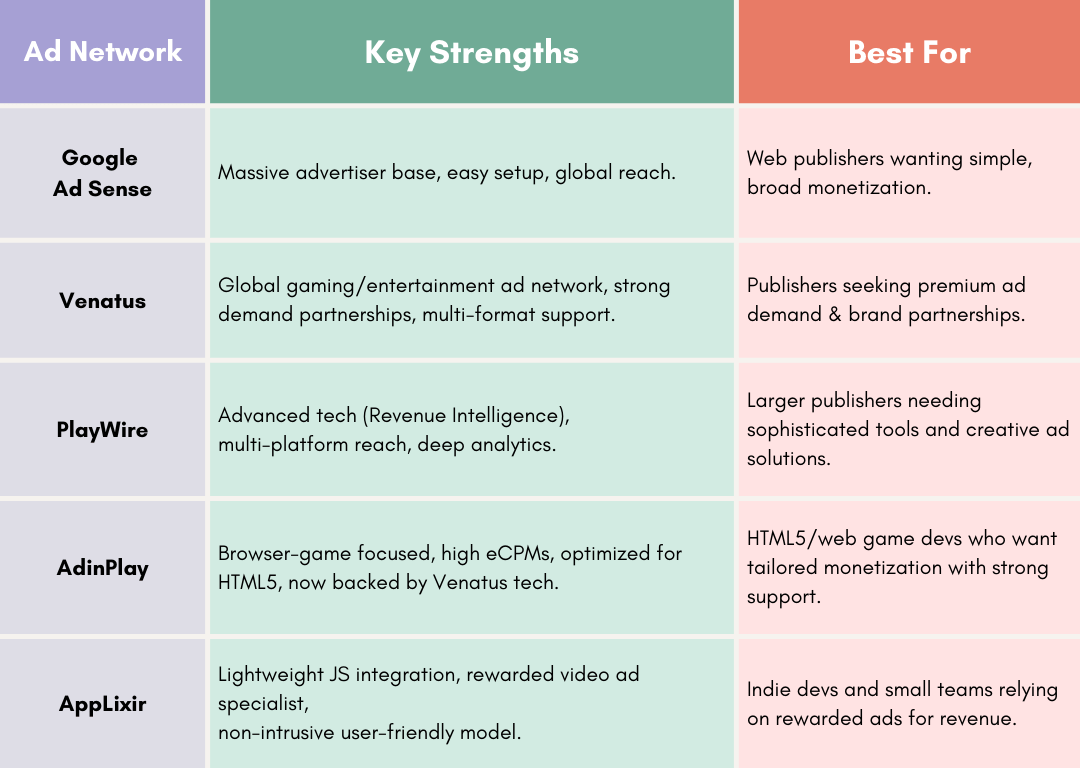 | Ad Network | Key Strengths | Best For |
|---|---|---|
| Google Ad Sense | Massive advertiser base, easy setup, global reach. | Web publishers wanting simple, broad monetization. |
| Venatus | Global gaming/entertainment ad network, strong demand partnerships, multi-format support. | Publishers seeking premium ad demand & brand partnerships. |
| PlayWire | Advanced tech (Revenue Intelligence), multi-platform reach, deep analytics. | Larger publishers needing sophisticated tools and creative ad solutions. |
| AdinPlay | Browser-game focused, high eCPMs, optimized for HTML5, now backed by Venatus tech. | HTML5/web game devs who want tailored monetization with strong support. |
| AppLixir | Lightweight JS integration, rewarded video ad specialist, non-intrusive user-friendly model. | Indie devs and small teams relying on rewarded ads for revenue. |